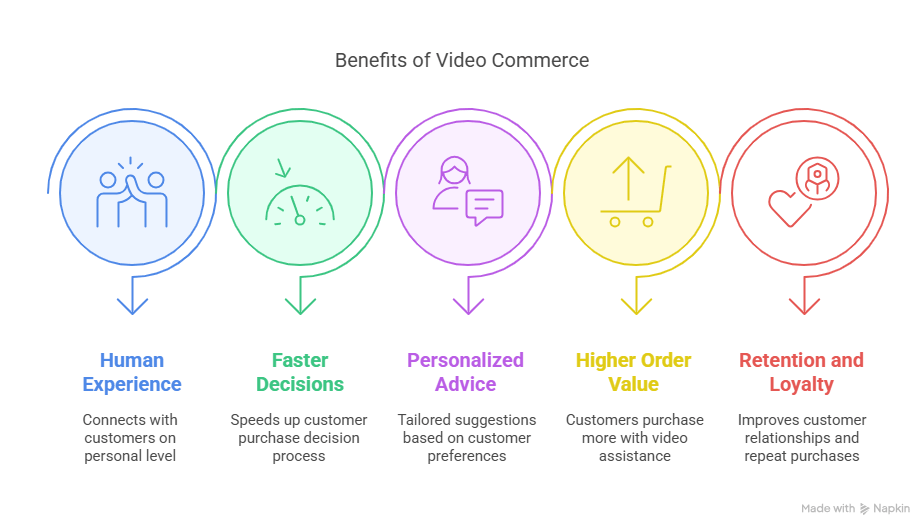 Benefits of Video Commerce

Human Experience

Connects with customers on personal level

Faster Decisions

Speeds up customer purchase decision process

Personalized Advice

Tailored suggestions based on customer preferences

Higher Order Value

Customers purchase more with video assistance

Retention and Loyalty

Improves customer relationships and repeat purchases

Made with Napkin