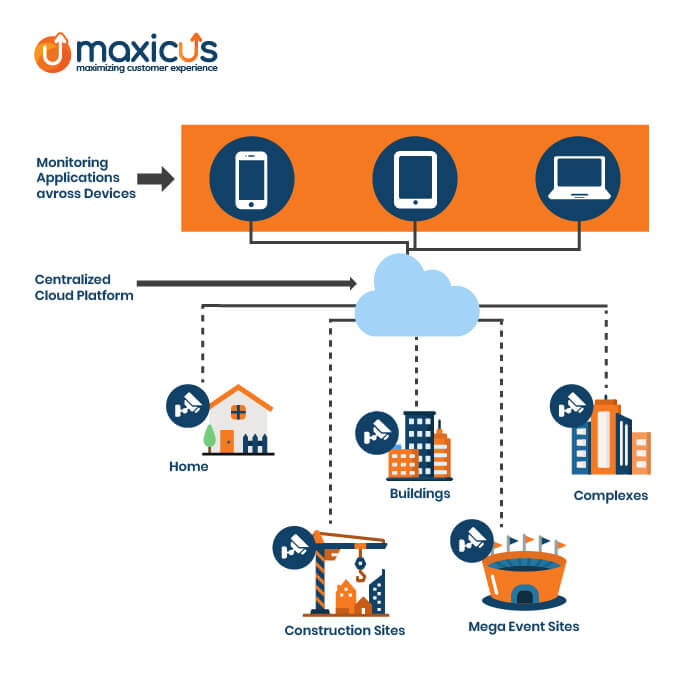 maxicus
maximizing customer experience

Monitoring Applications avross Devices

Centralized Cloud Platform

Home

Buildings

Complexes

Construction Sites

Mega Event Sites