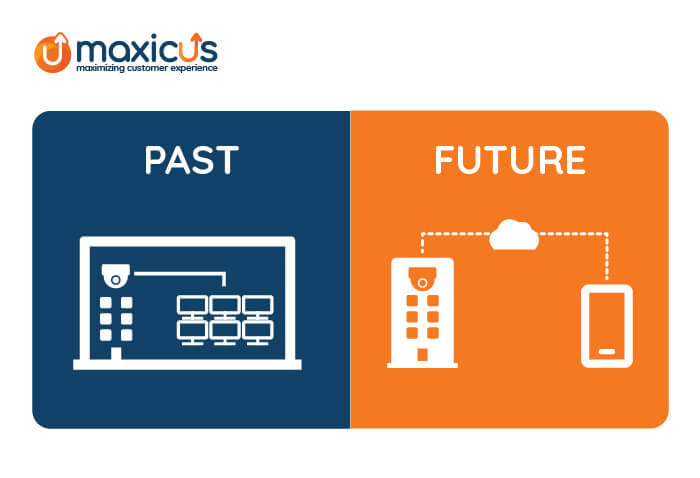 maxicus
maximizing customer experience

PAST

FUTURE